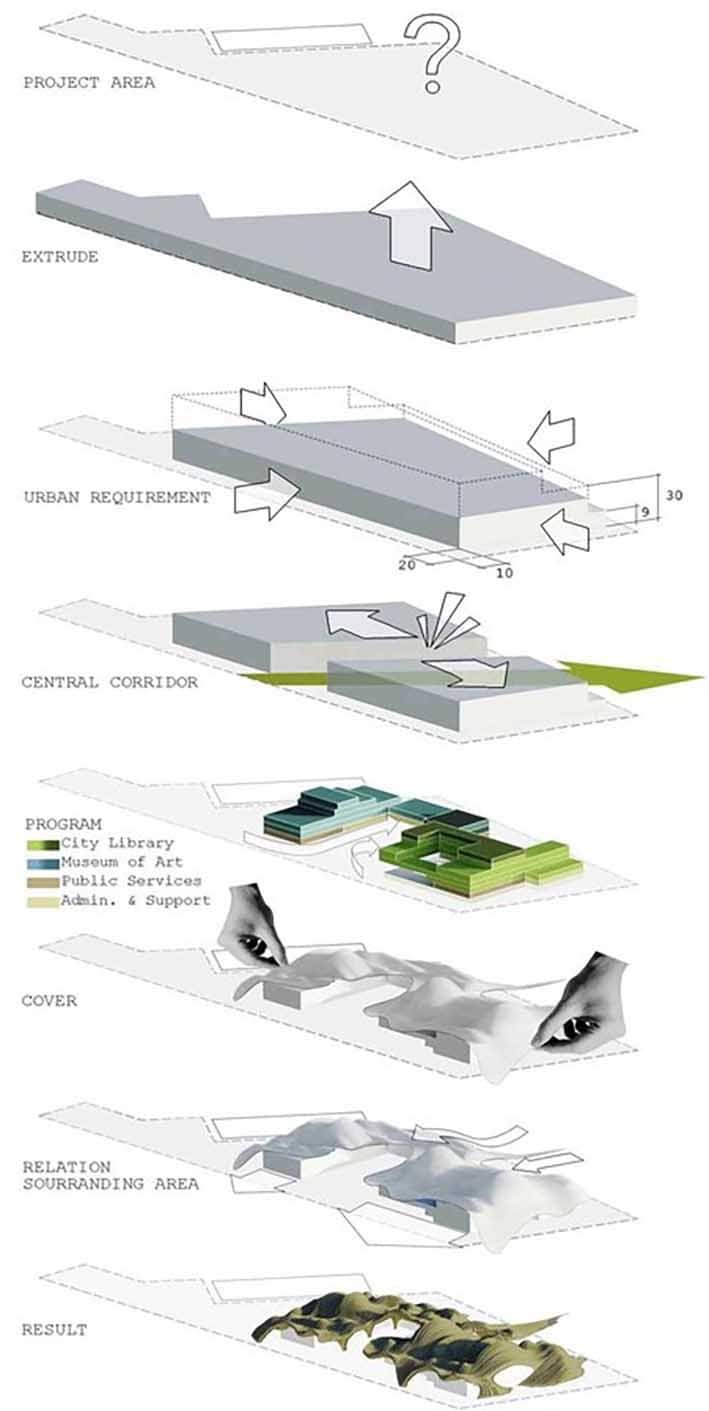 PROJECT AREA

?

EXTRUDE

URBAN REQUIREMENT

30

9

20

10

CENTRAL CORRIDOR

PROGRAM
City Library
Museum of Art
Public Services
Admin. & Support

COVER

RELATION
SOURRANDING AREA

RESULT