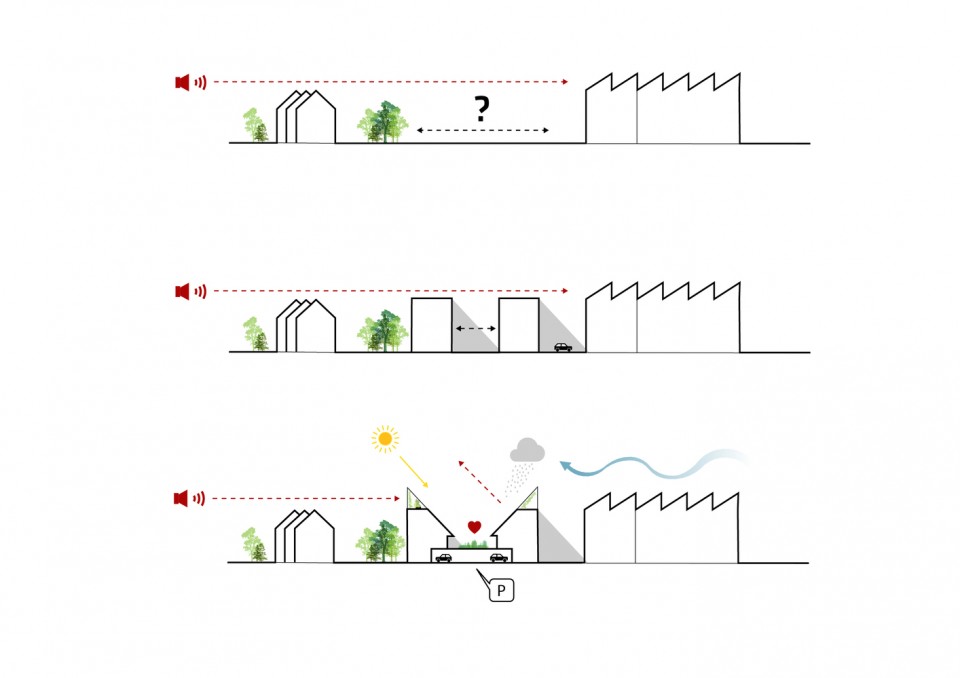 ?

P